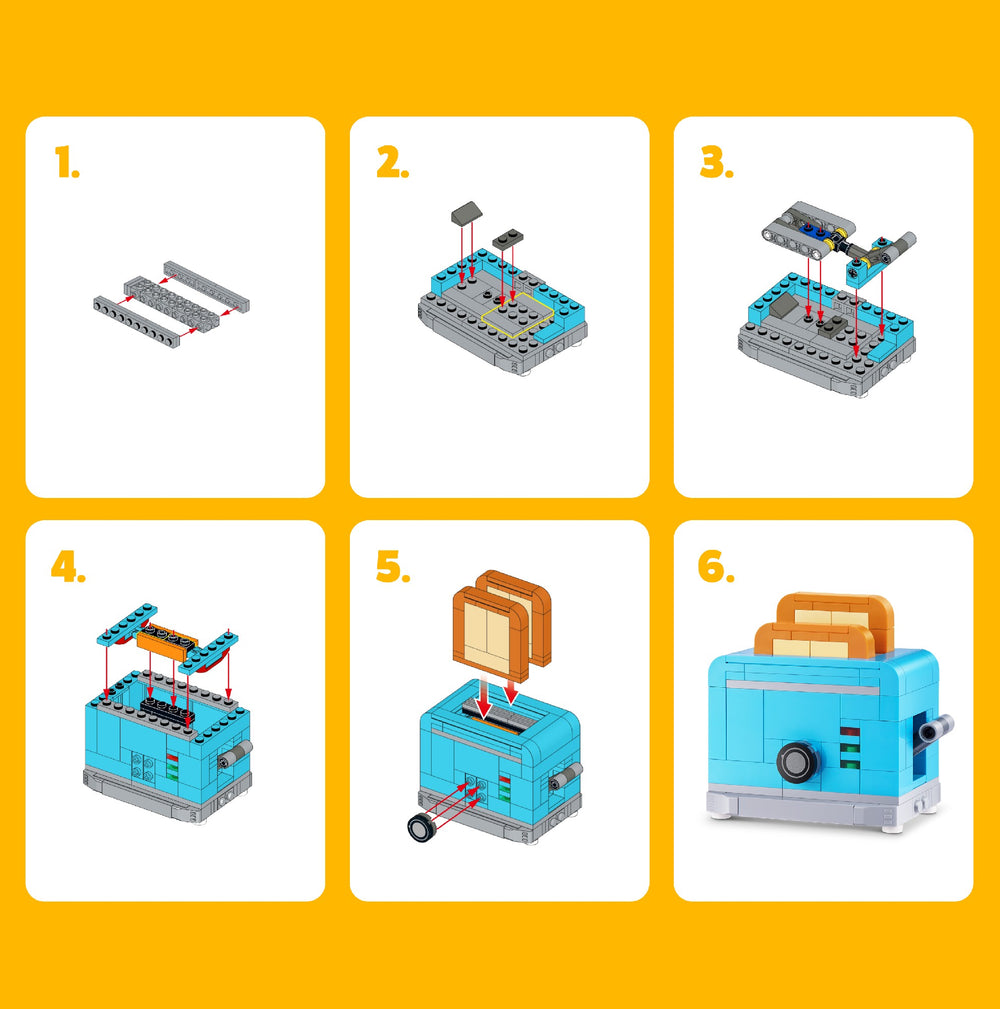 1.

2.

3.

4.

5.

6.