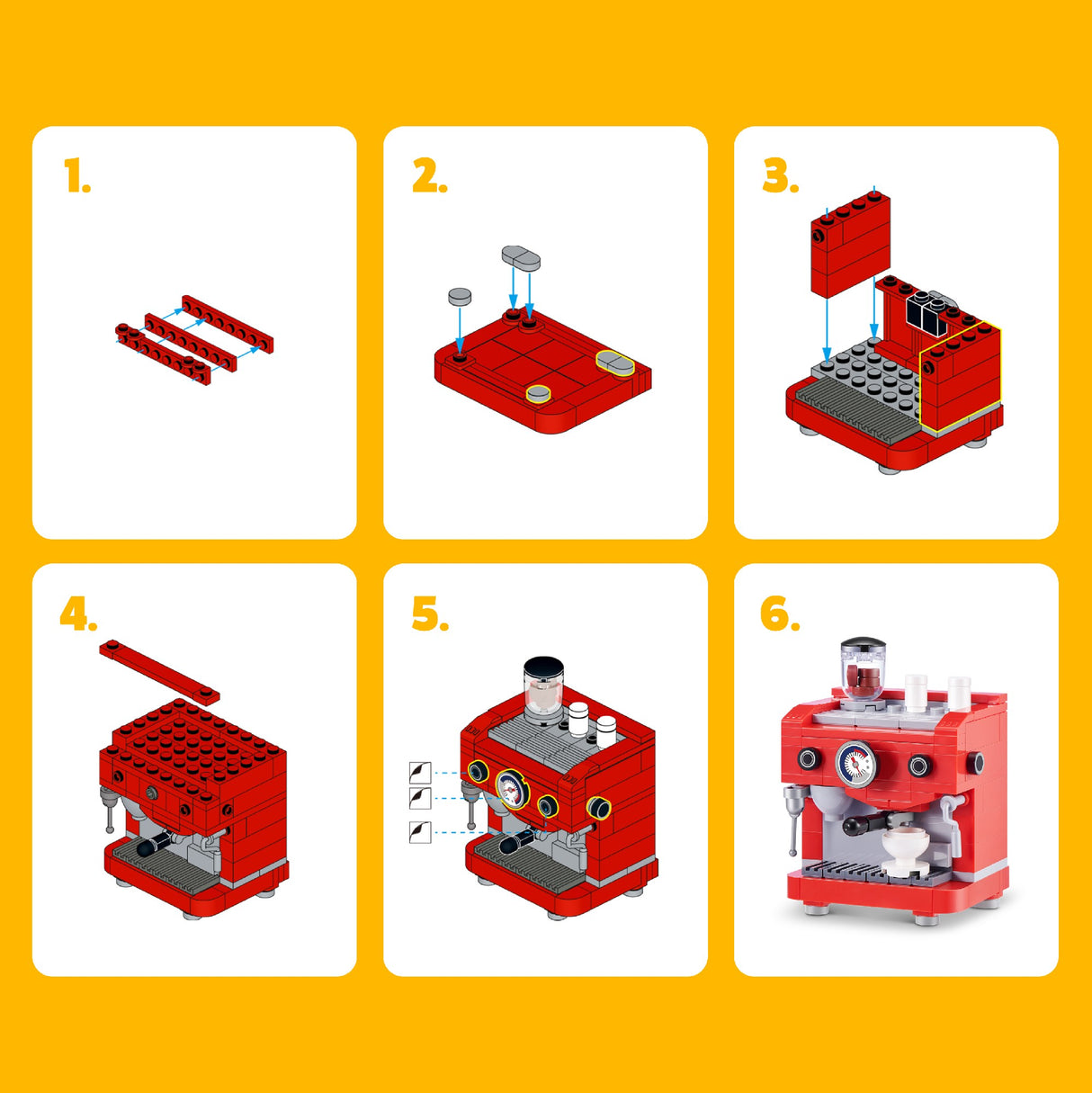 1.

2.

3.

4.

5.

6.