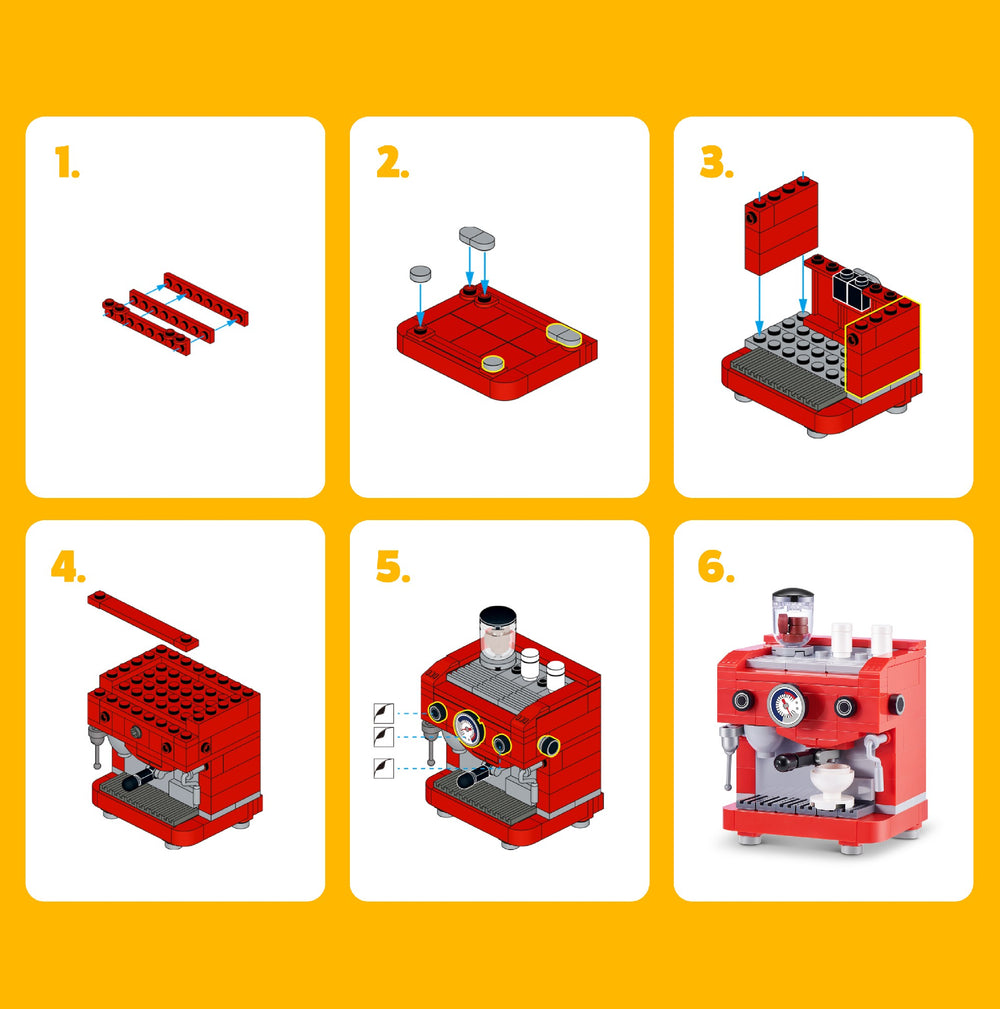 1.

2.

3.

4.

5.

6.